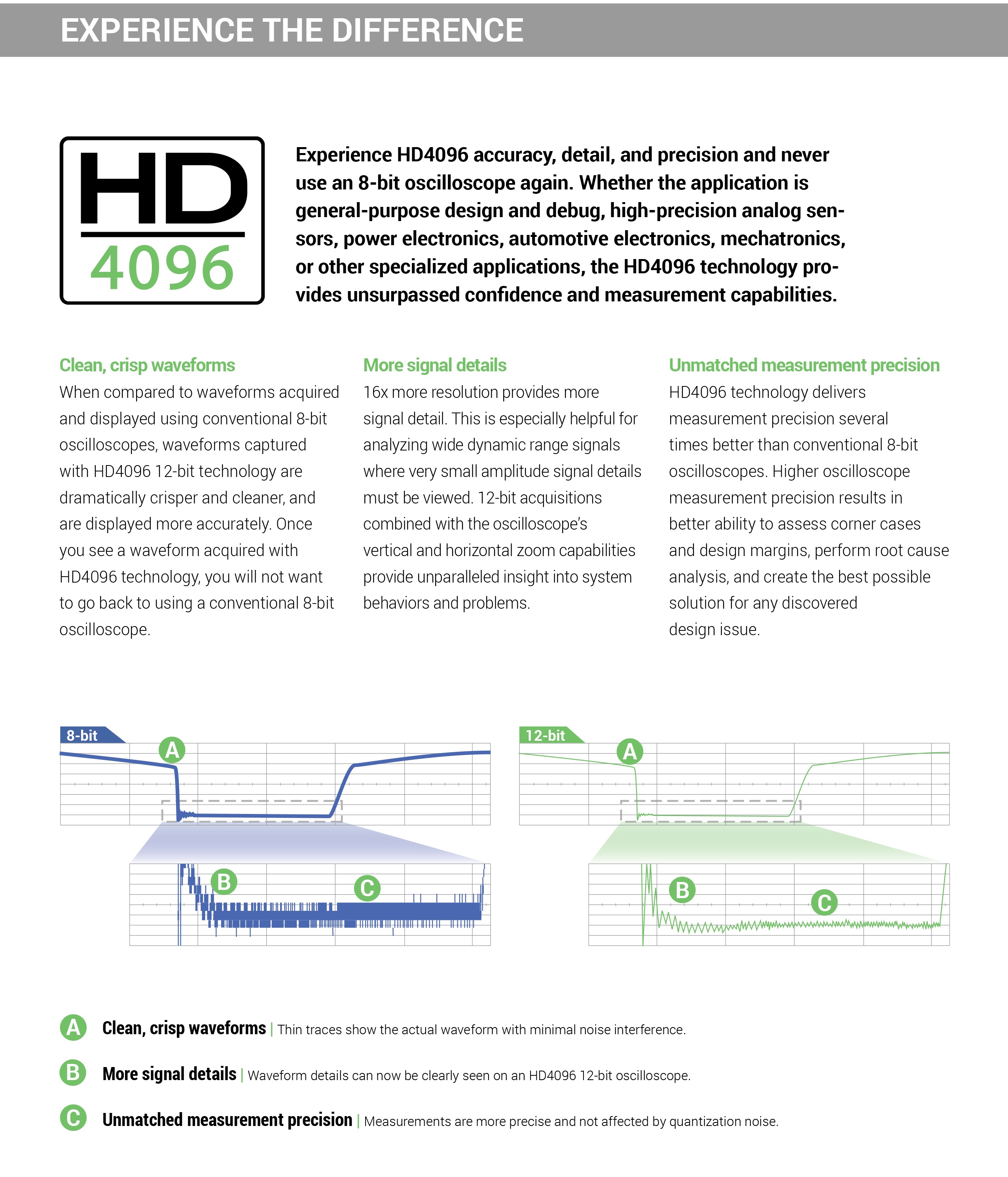 EXPERIENCE THE DIFFERENCE

HD
4096

Experience HD4096 accuracy, detail, and precision and never use an 8-bit oscilloscope again. Whether the application is general-purpose design and debug, high-precision analog sensors, power electronics, automotive electronics, mechatronics, or other specialized applications, the HD4096 technology provides unsurpassed confidence and measurement capabilities.

Clean, crisp waveforms
When compared to waveforms acquired and displayed using conventional 8-bit oscilloscopes, waveforms captured with HD4096 12-bit technology are dramatically crisper and cleaner, and are displayed more accurately. Once you see a waveform acquired with HD4096 technology, you will not want to go back to using a conventional 8-bit oscilloscope.

More signal details
16x more resolution provides more signal detail. This is especially helpful for analyzing wide dynamic range signals where very small amplitude signal details must be viewed. 12-bit acquisitions combined with the oscilloscope's vertical and horizontal zoom capabilities provide unparalleled insight into system behaviors and problems.

Unmatched measurement precision
HD4096 technology delivers measurement precision several times better than conventional 8-bit oscilloscopes. Higher oscilloscope measurement precision results in better ability to assess corner cases and design margins, perform root cause analysis, and create the best possible solution for any discovered design issue.

8-bit
A
B
C

12-bit
A
B
C

A Clean, crisp waveforms | Thin traces show the actual waveform with minimal noise interference.

B More signal details | Waveform details can now be clearly seen on an HD4096 12-bit oscilloscope.

C Unmatched measurement precision | Measurements are more precise and not affected by quantization noise.