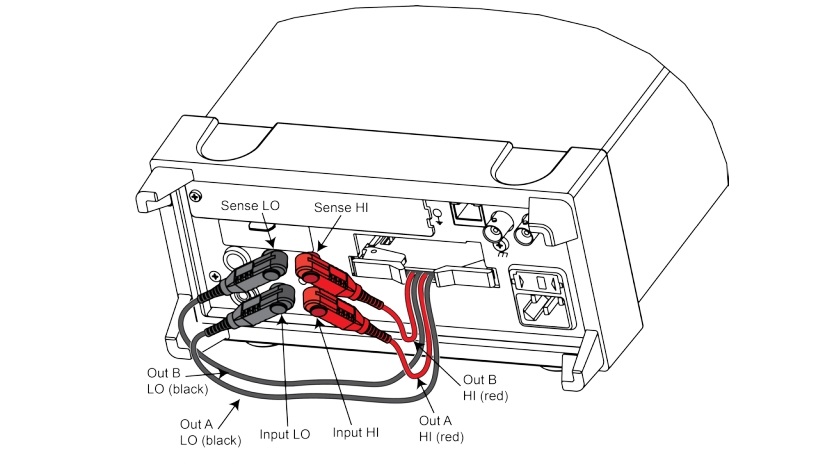 Sense LO
Sense HI
Out B
LO (black)
Out A
LO (black)
Input LO
Input HI
Out A
HI (red)
Out B
HI (red)